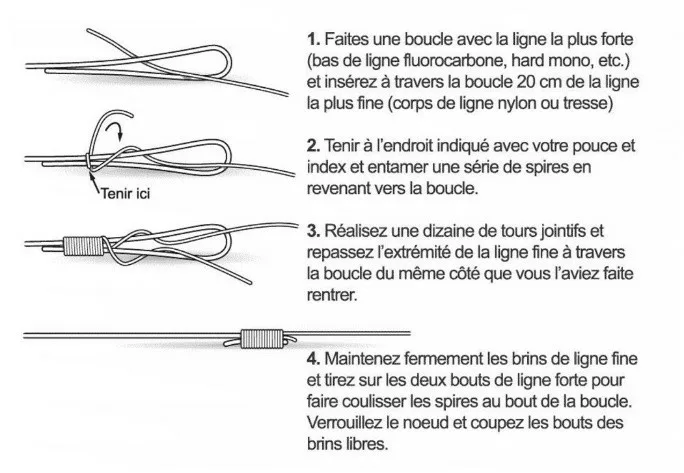 1. Faites une boucle avec la ligne la plus forte (bas de ligne fluorocarbone, hard mono, etc.) et insérez à travers la boucle 20 cm de la ligne la plus fine (corps de ligne nylon ou tresse)

Tenir ici

2. Tenir à l'endroit indiqué avec votre pouce et index et entamer une série de spires en revenant vers la boucle.

3. Réalisez une dizaine de tours jointifs et repassez l'extrémité de la ligne fine à travers la boucle du même côté que vous l'aviez faite rentrer.

4. Maintenez fermement les brins de ligne fine et tirez sur les deux bouts de ligne forte pour faire coulisser les spires au bout de la boucle. Verrouillez le noeud et coupez les bouts des brins libres.